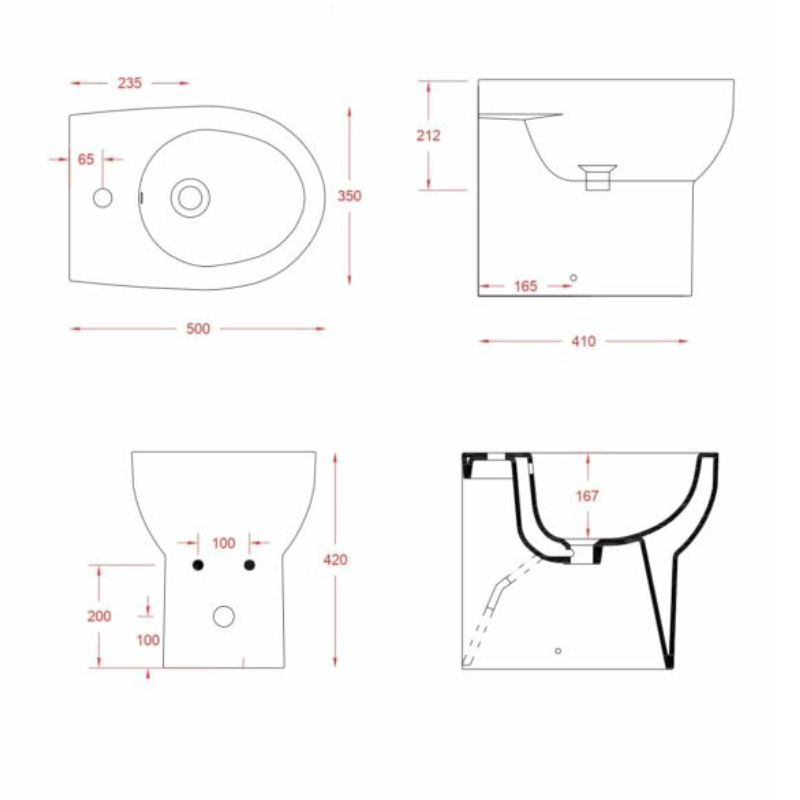 235

65

350

500

212

165

410

100

420

200

100

167